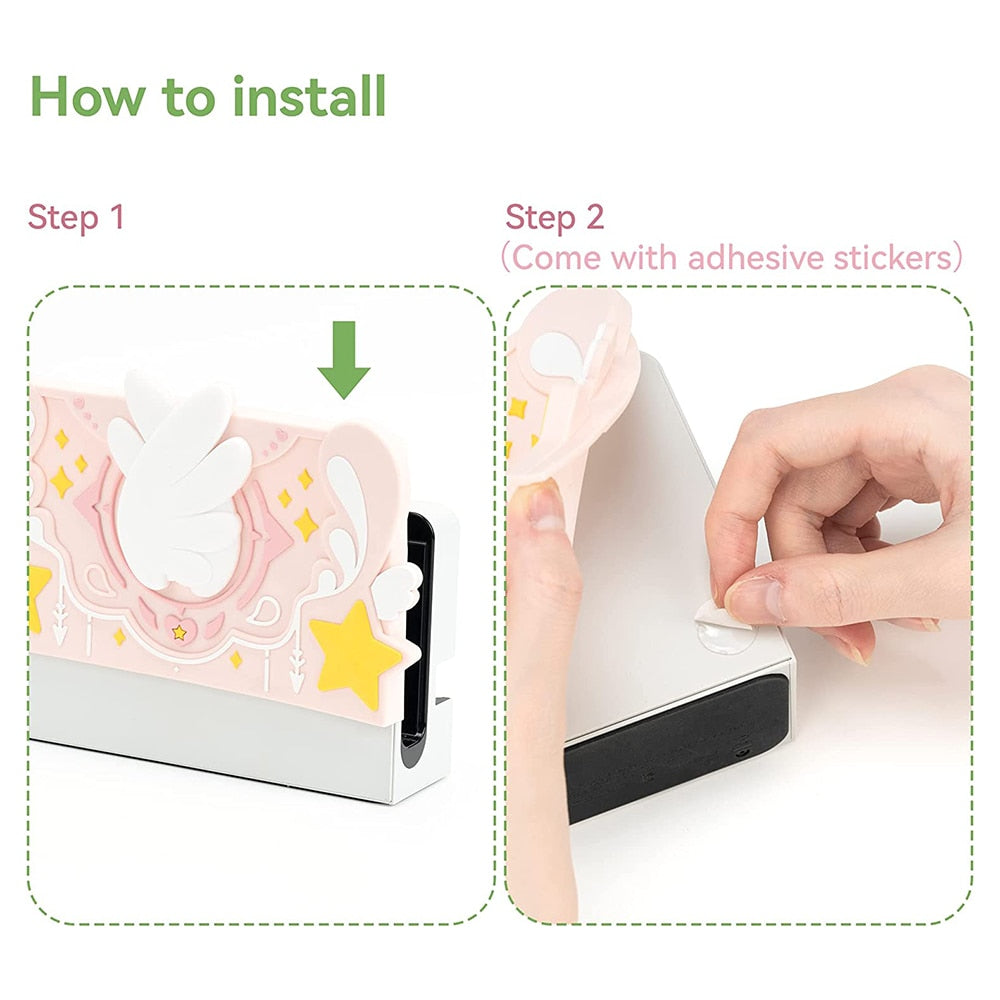 How to install

Step 1

Step 2
(Come with adhesive stickers)