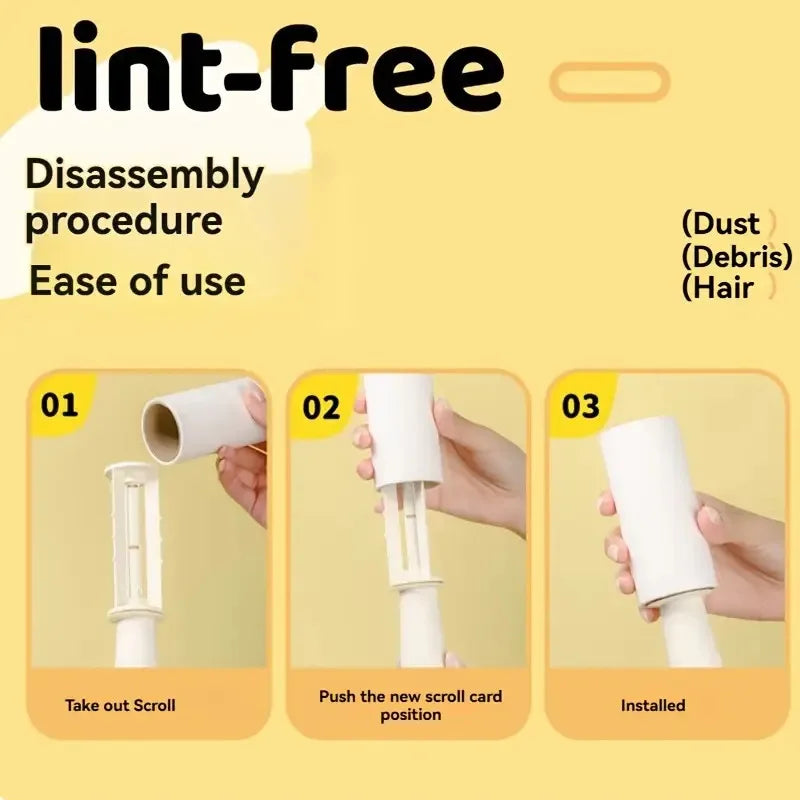 lint-free

Disassembly procedure
Ease of use

(Dust )
(Debris)
(Hair )

01
Take out Scroll

02
Push the new scroll card position

03
Installed