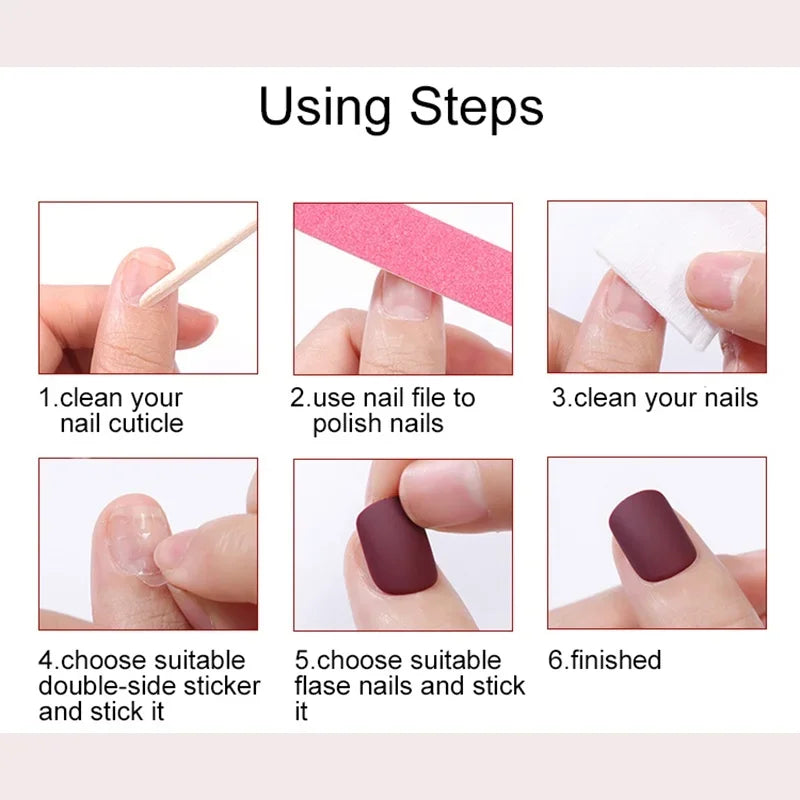 Using Steps

1.clean your nail cuticle

2.use nail file to polish nails

3.clean your nails

4.choose suitable double-side sticker and stick it

5.choose suitable flase nails and stick it

6.finished